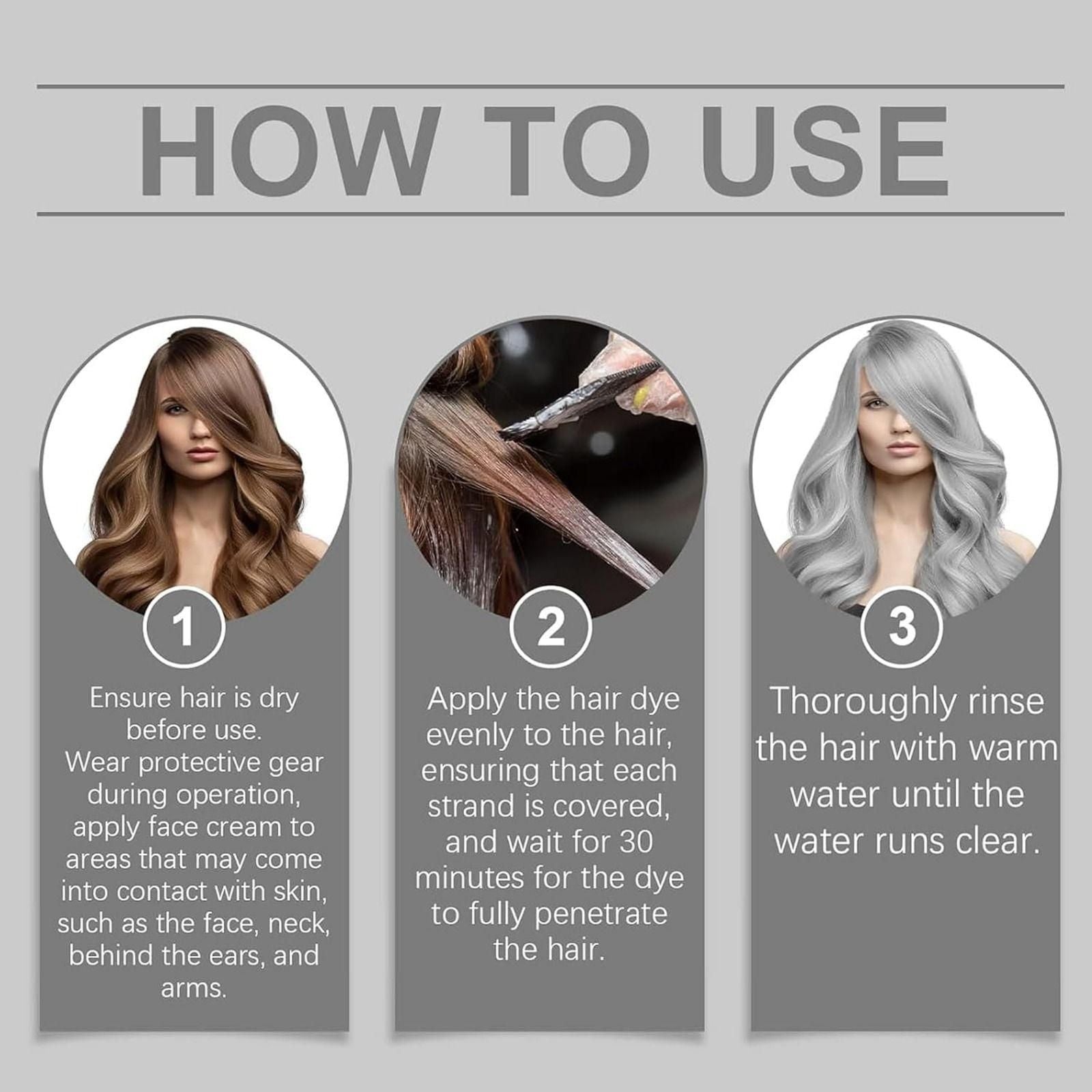 HOW TO USE

1

Ensure hair is dry before use.
Wear protective gear during operation, apply face cream to areas that may come into contact with skin, such as the face, neck, behind the ears, and arms.

2

Apply the hair dye evenly to the hair, ensuring that each strand is covered, and wait for 30 minutes for the dye to fully penetrate the hair.

3

Thoroughly rinse the hair with warm water until the water runs clear.