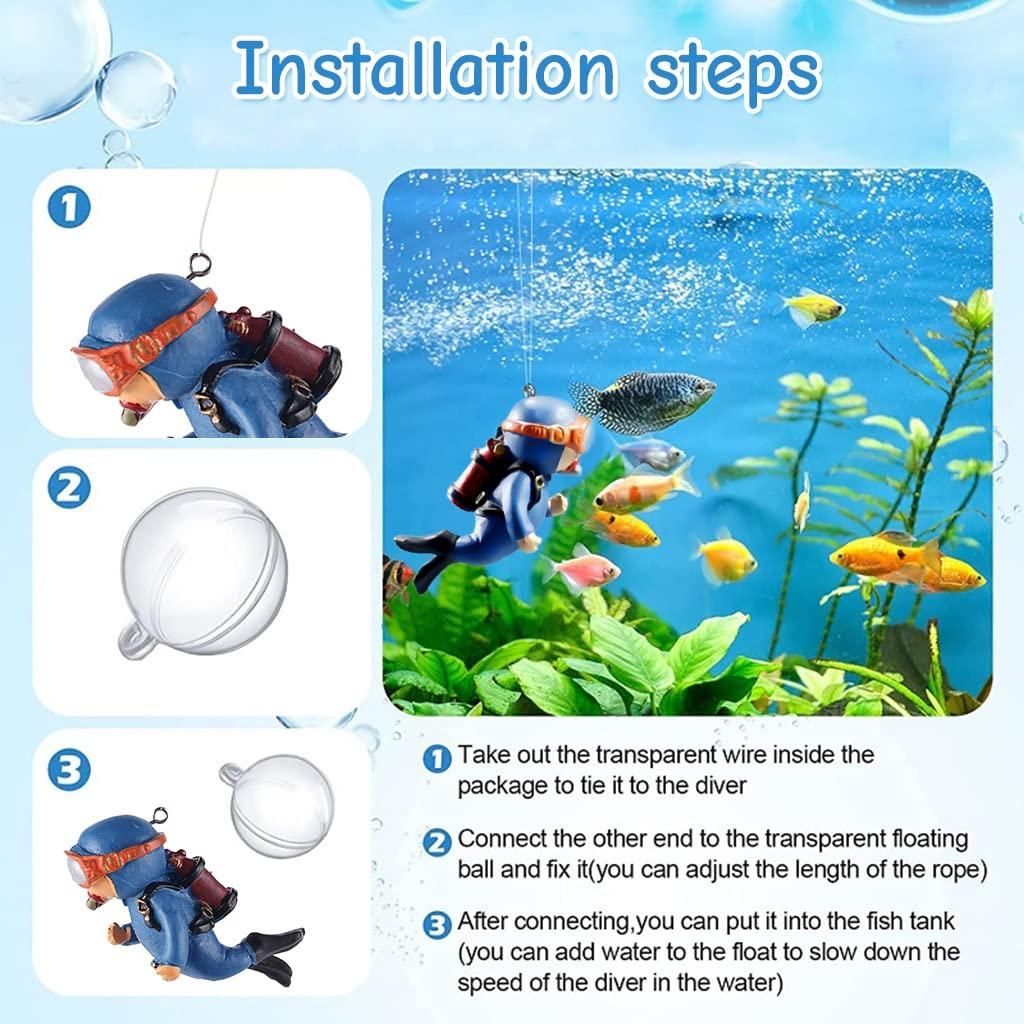 Installation steps

1

2

3

1 Take out the transparent wire inside the package to tie it to the diver

2 Connect the other end to the transparent floating ball and fix it(you can adjust the length of the rope)

3 After connecting,you can put it into the fish tank (you can add water to the float to slow down the speed of the diver in the water)